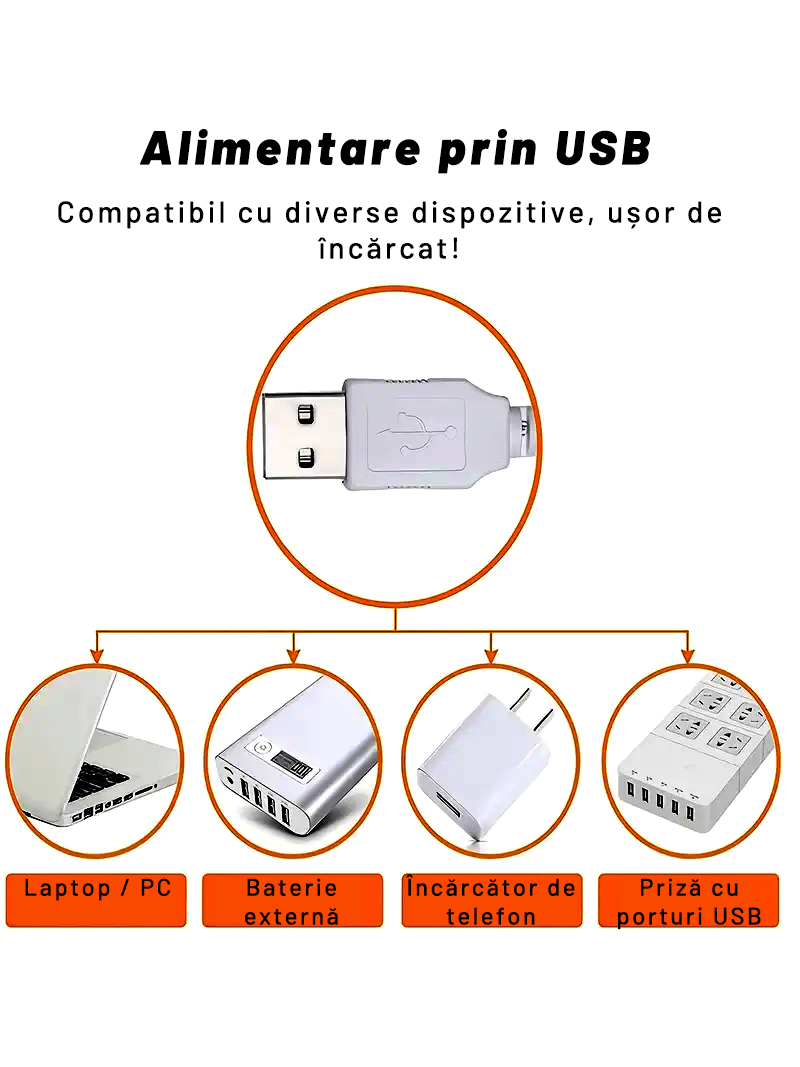 Alimentare prin USB

Compatibil cu diverse dispozitive, ușor de încărcat!

Laptop / PC

Baterie externă

Încărcător de telefon

Priză cu porturi USB